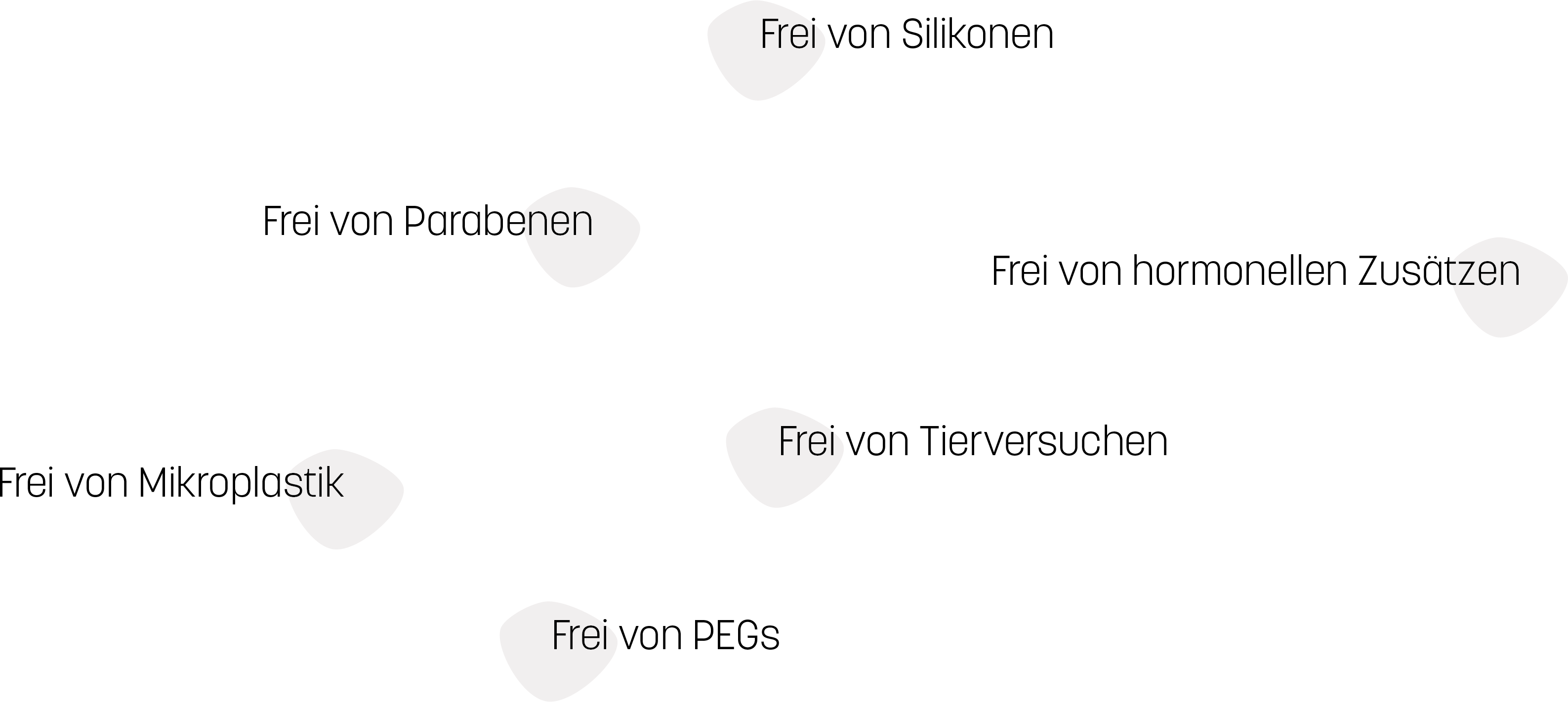 Frei von Silikonen

Frei von Parabenen

Frei von hormonellen Zusätzen

Frei von Tierversuchen

Frei von Mikroplastik

Frei von PEGs